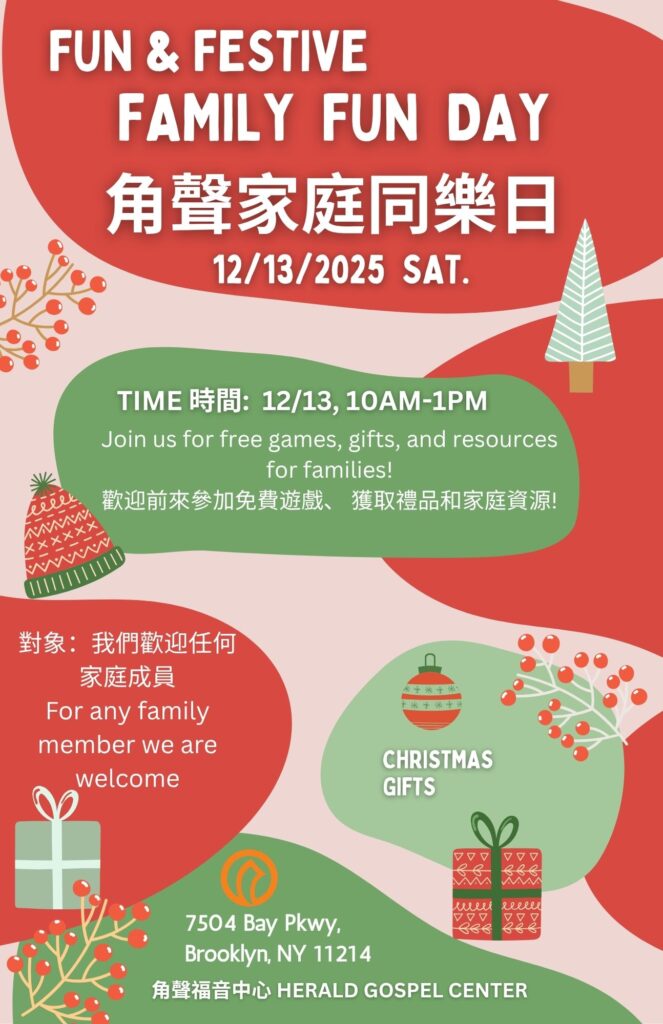 FUN & FESTIVE
FAMILY FUN DAY
角聲家庭同樂日
12/13/2025 SAT.

TIME 時間: 12/13, 10AM-1PM
Join us for free games, gifts, and resources for families!
歡迎前來參加免費遊戲、 獲取禮品和家庭資源!

對象: 我們歡迎任何家庭成員
For any family member we are welcome

CHRISTMAS GIFTS

7504 Bay Pkwy, Brooklyn, NY 11214
角聲福音中心 HERALD GOSPEL CENTER